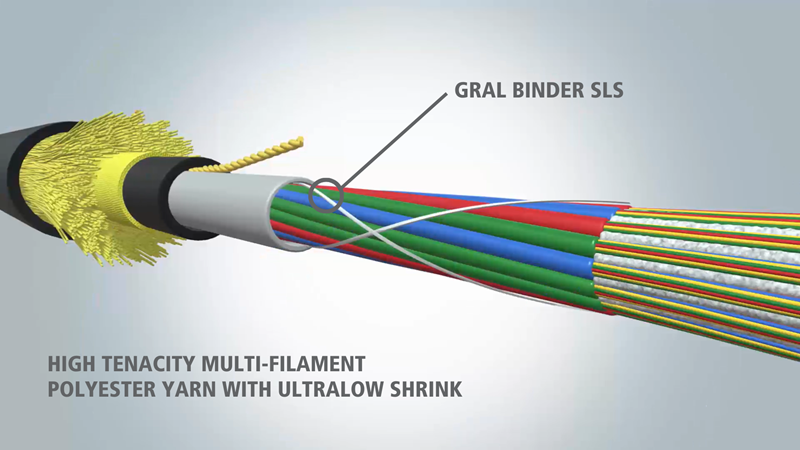 GRAL BINDER SLS

HIGH TENACITY MULTI-FILAMENT
POLYESTER YARN WITH ULTRALOW SHRINK